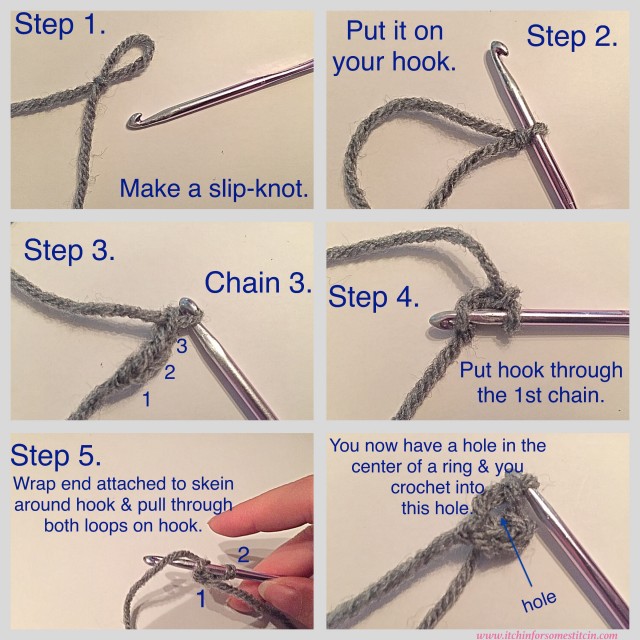 Step 1.

Make a slip-knot.

Put it on your hook.

Step 2.

Step 3.

Chain 3.

3
2
1

Step 4.

Put hook through the 1st chain.

Step 5.

Wrap end attached to skein around hook & pull through both loops on hook.

2
1

You now have a hole in the center of a ring & you crochet into this hole.

hole

www.itchinforsomestitcin.com