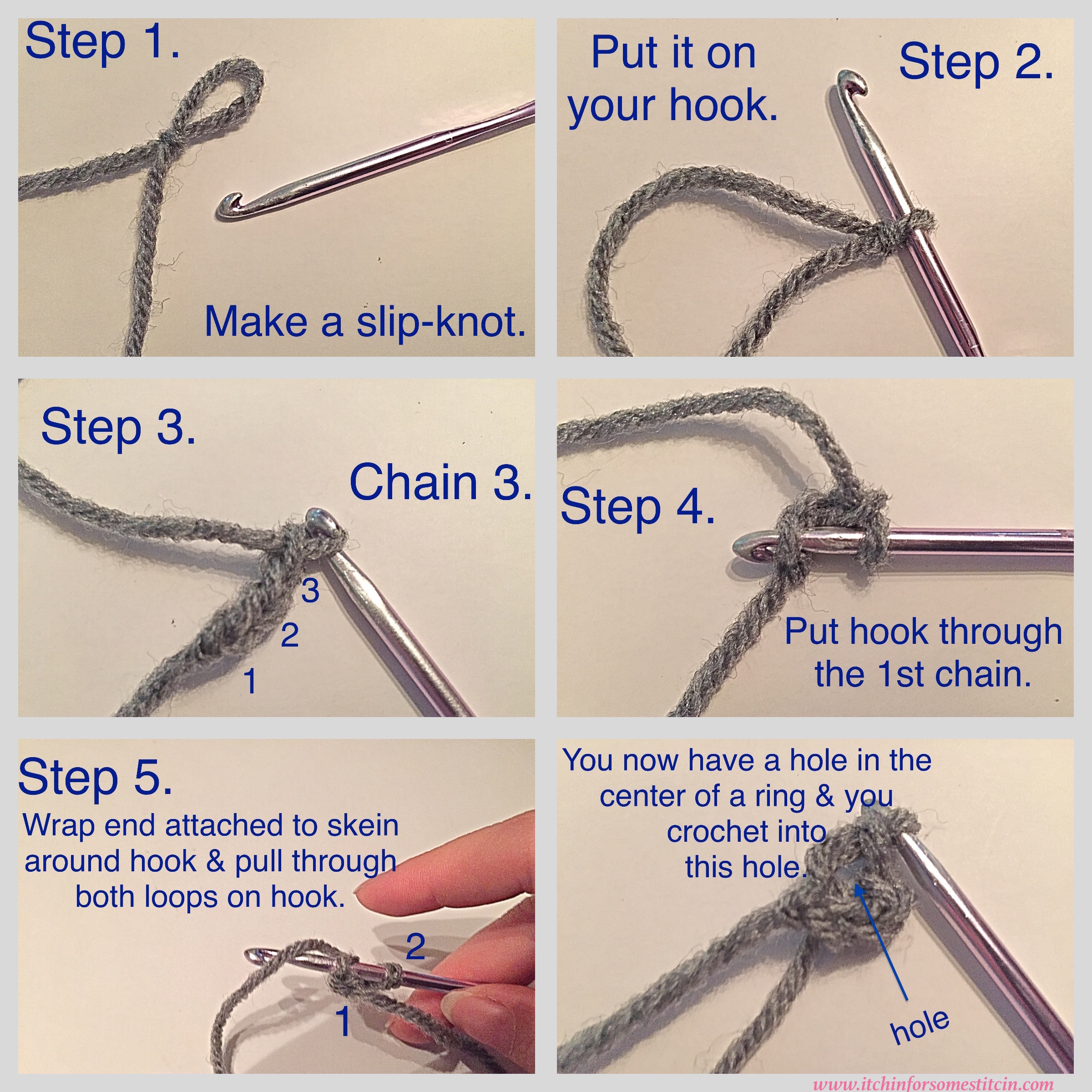 Step 1.

Make a slip-knot.

Put it on your hook.

Step 2.

Step 3.

Chain 3.

3

2

1

Step 4.

Put hook through the 1st chain.

Step 5.

Wrap end attached to skein around hook & pull through both loops on hook.

2

1

You now have a hole in the center of a ring & you crochet into this hole.

hole

www.itchinforsomestitcin.com