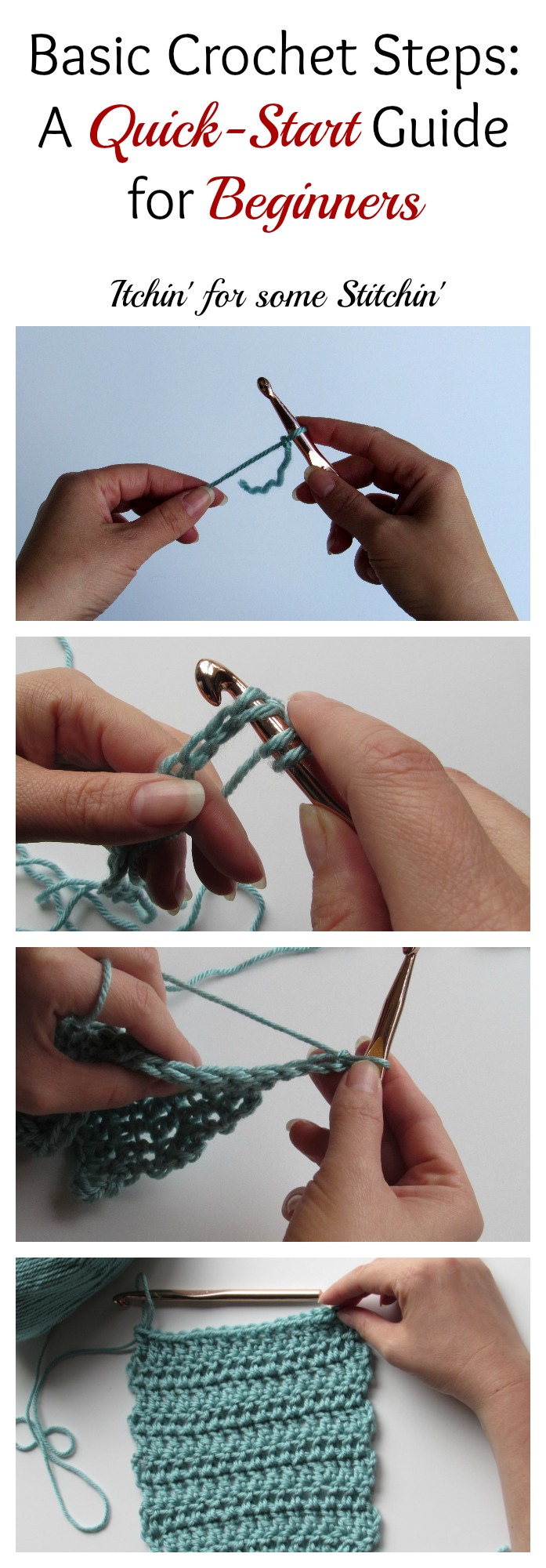 Basic Crochet Steps: A Quick-Start Guide for Beginners

Itchin' for some Stitchin'